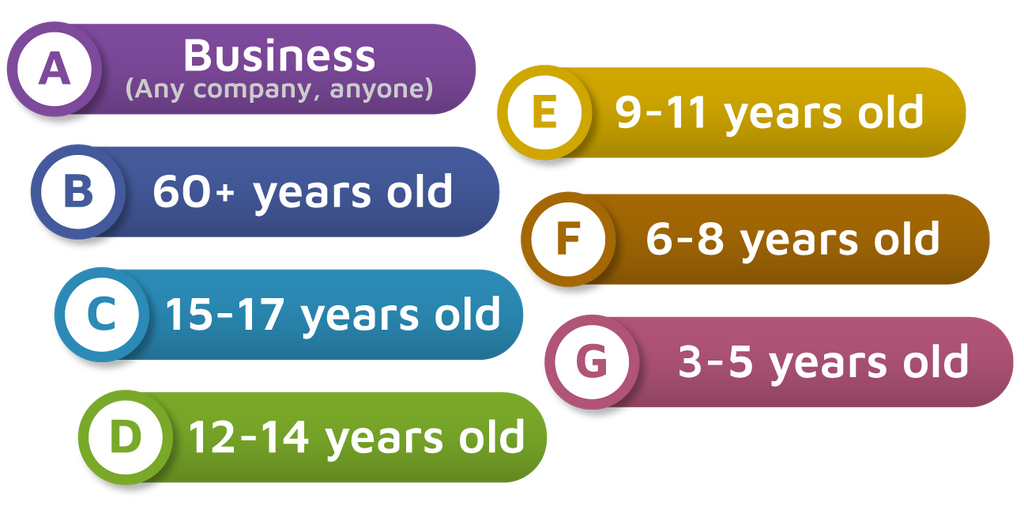 A Business
(Any company, anyone)

B 60+ years old

C 15-17 years old

D 12-14 years old

E 9-11 years old

F 6-8 years old

G 3-5 years old